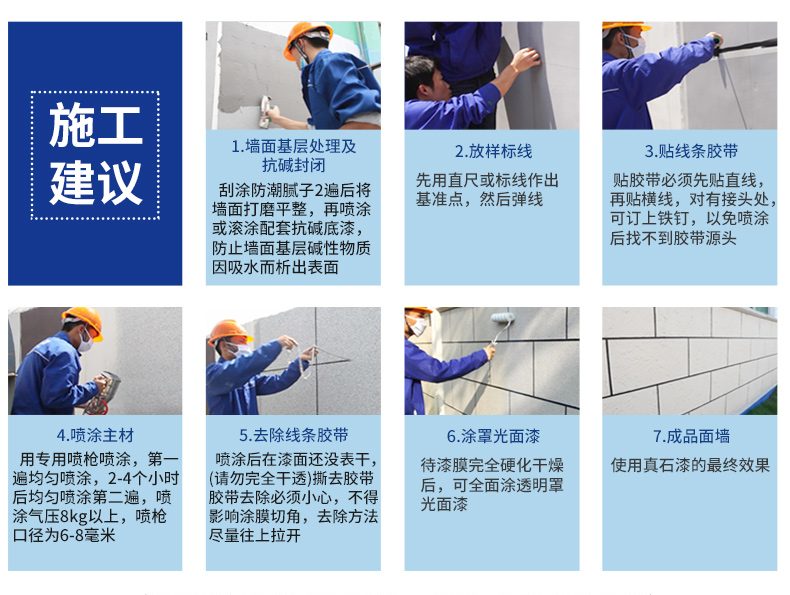 施工建议

1.墙面基层处理及抗碱封闭

刮涂防潮腻子2遍后将墙面打磨平整，再喷涂或滚涂配套抗碱底漆，防止墙面基层碱性物质因吸水而析出表面

2.放样标线

先用直尺或标线作出基准点，然后弹线

3.贴线条胶带

贴胶带必须先贴直线，再贴横线，对有接头处，可订上铁钉，以免喷涂后找不到胶带源头

4.喷涂主材

用专用喷枪喷涂，第一遍均匀喷涂，2-4个小时后均匀喷涂第二遍，喷涂气压8kg以上，喷枪口径为6-8毫米

5.去除线条胶带

喷涂后在漆面还没表干，(请勿完全干透)撕去胶带胶带去除必须小心，不得影响涂膜切角，去除方法尽量往上拉开

6.涂罩光面漆

待漆膜完全硬化干燥后，可全面涂透明罩光面漆

7.成品面墙

使用真石漆的最终效果